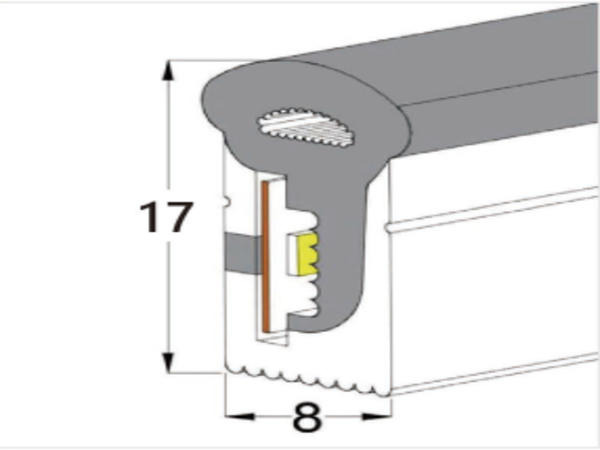 17

8