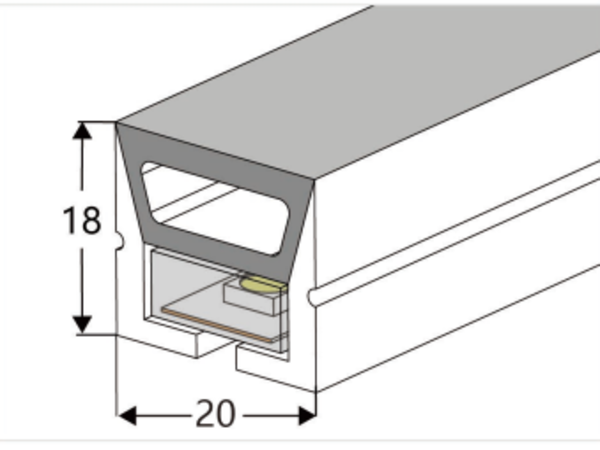 18
20