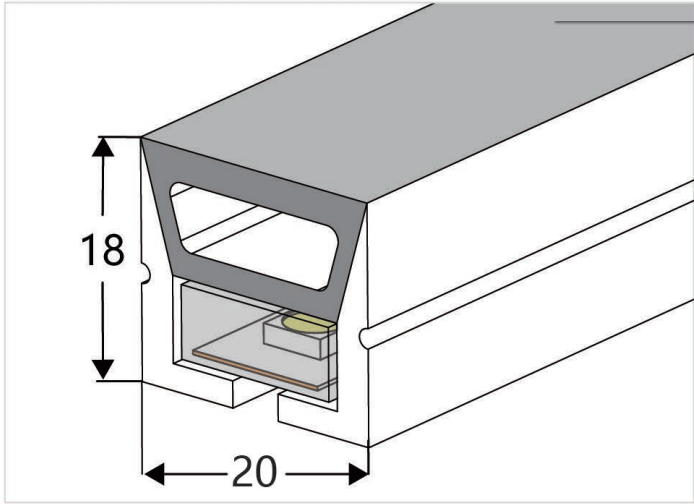 18

20