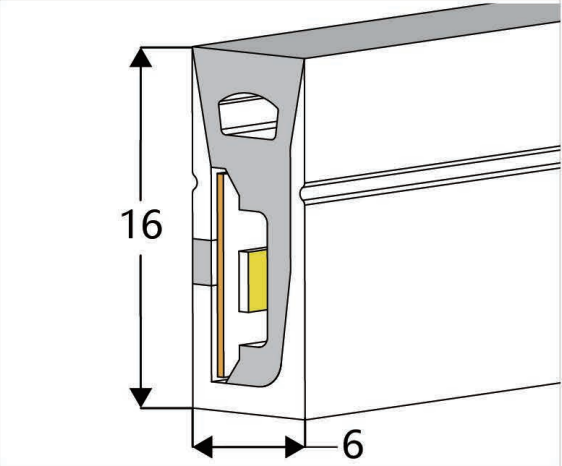 16

6