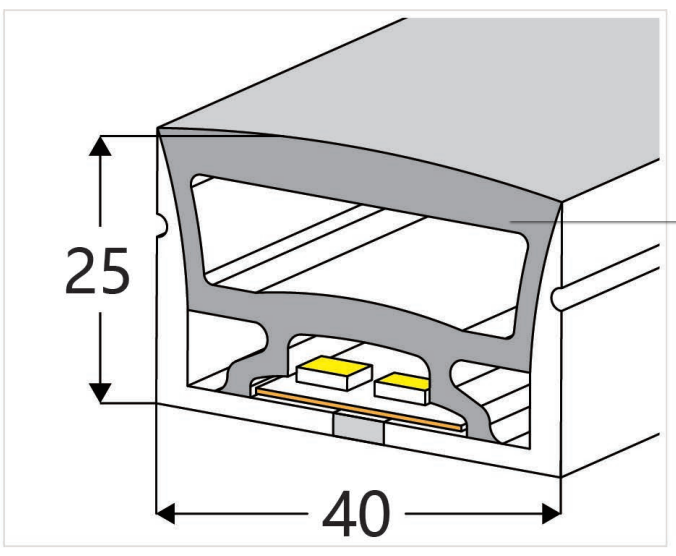 25

40