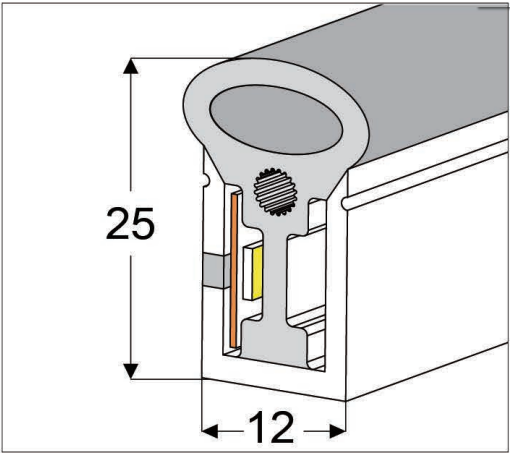 25

12