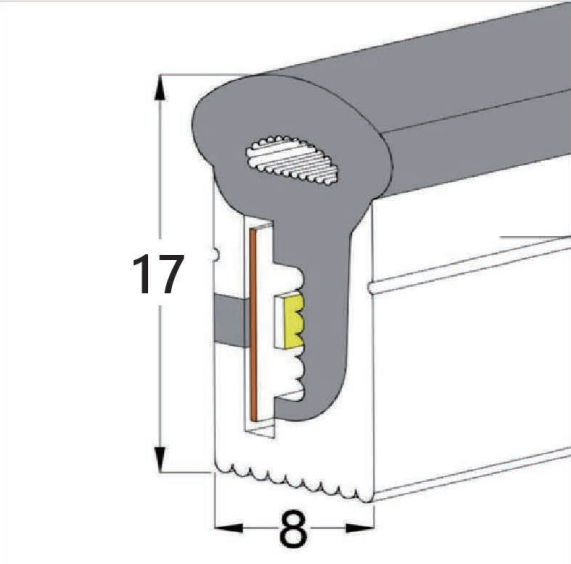 17

8