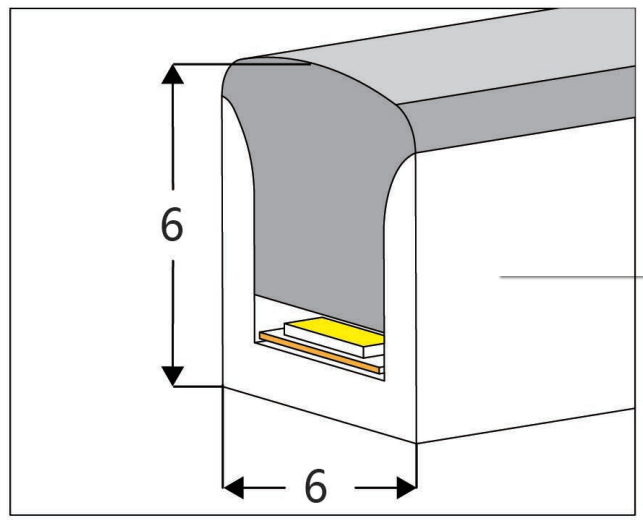 6

6