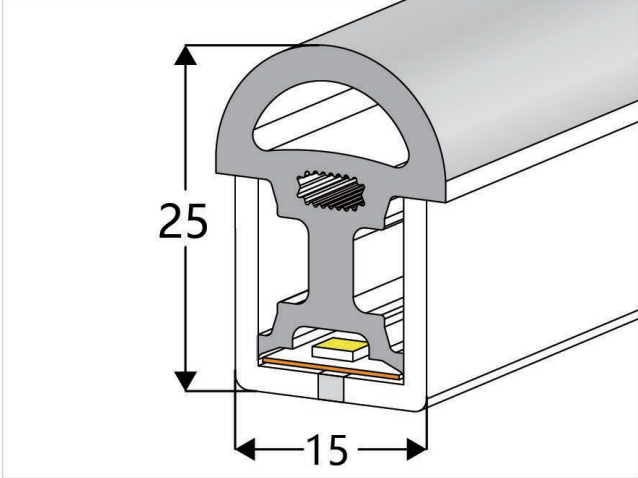 25

15